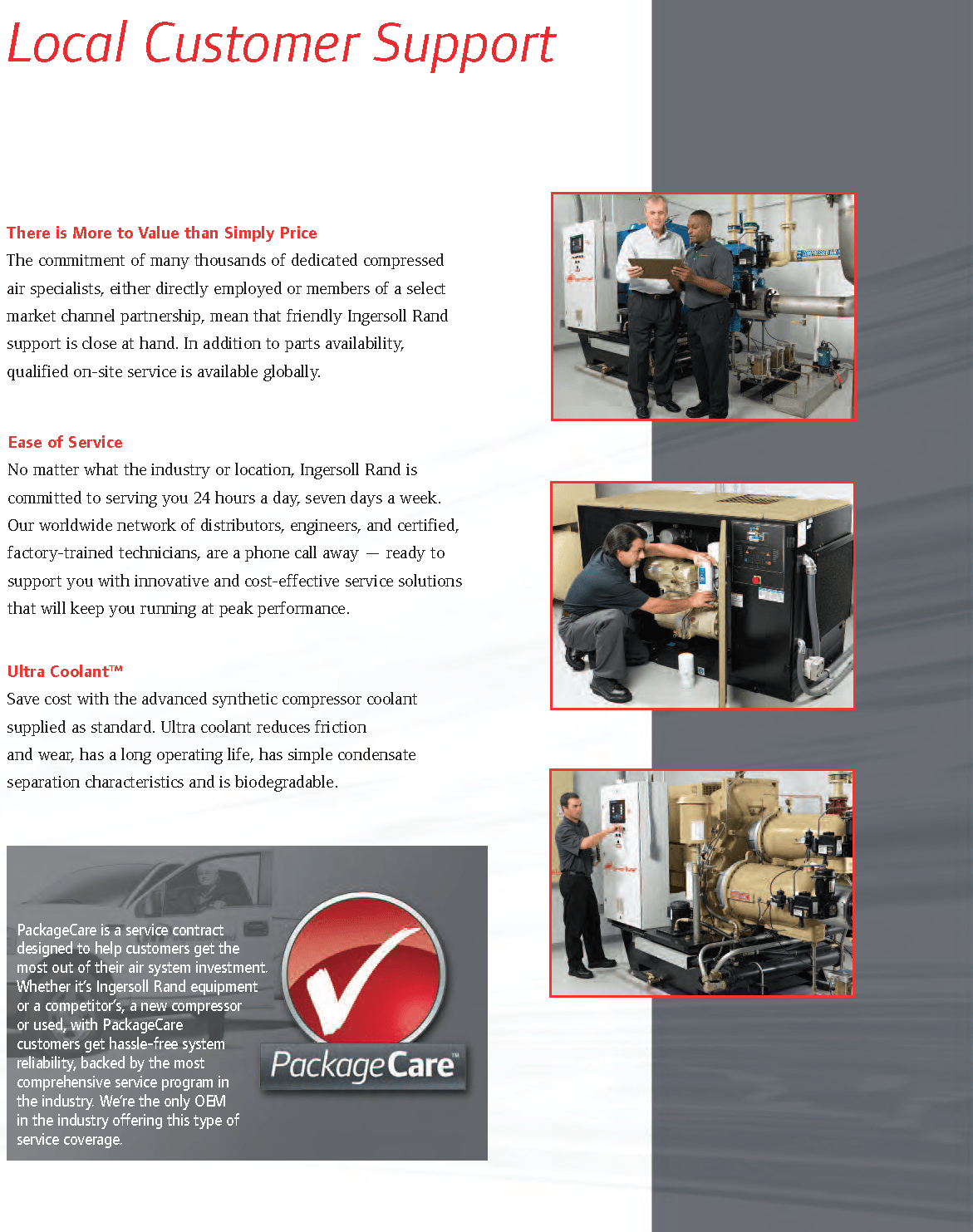 Local Customer Support

There is More to Value than Simply Price
The commitment of many thousands of dedicated compressed air specialists, either directly employed or members of a select market channel partnership, mean that friendly Ingersoll Rand support is close at hand. In addition to parts availability, qualified on-site service is available globally.

Ease of Service
No matter what the industry or location, Ingersoll Rand is committed to serving you 24 hours a day, seven days a week. Our worldwide network of distributors, engineers, and certified, factory-trained technicians, are a phone call away — ready to support you with innovative and cost-effective service solutions that will keep you running at peak performance.

Ultra Coolant™
Save cost with the advanced synthetic compressor coolant supplied as standard. Ultra coolant reduces friction and wear, has a long operating life, has simple condensate separation characteristics and is biodegradable.

PackageCare is a service contract designed to help customers get the most out of their air system investment. Whether it's Ingersoll Rand equipment or a competitor's, a new compressor or used, with PackageCare customers get hassle-free system reliability, backed by the most comprehensive service program in the industry. We're the only OEM in the industry offering this type of service coverage.

PackageCare™