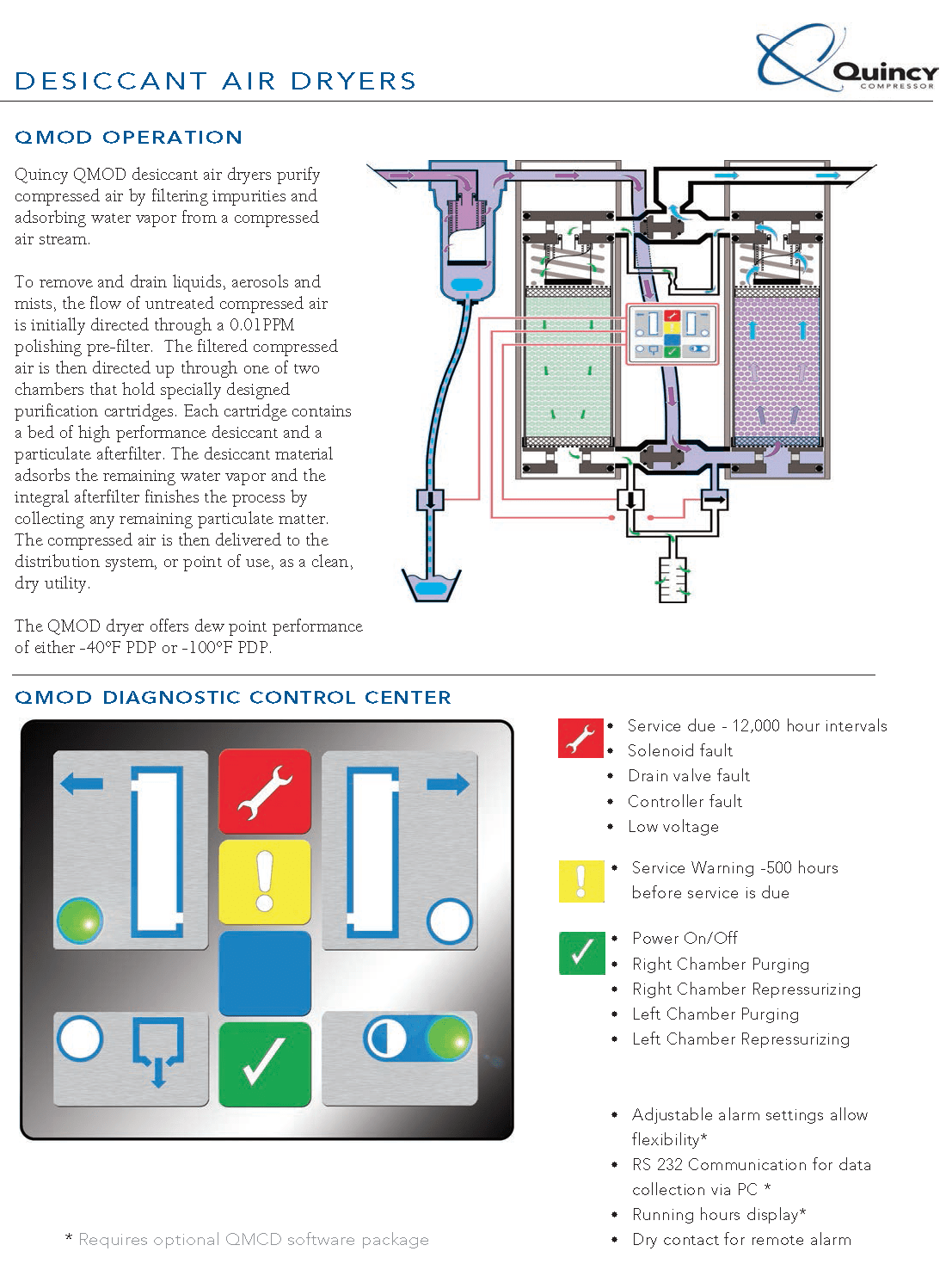 DESICCANT AIR DRYERS

Quincy
COMPRESSOR

QMOD OPERATION

Quincy QMOD desiccant air dryers purify compressed air by filtering impurities and adsorbing water vapor from a compressed air stream.

To remove and drain liquids, aerosols and mists, the flow of untreated compressed air is initially directed through a 0.01PPM polishing pre-filter. The filtered compressed air is then directed up through one of two chambers that hold specially designed purification cartridges. Each cartridge contains a bed of high performance desiccant and a particulate afterfilter. The desiccant material adsorbs the remaining water vapor and the integral afterfilter finishes the process by collecting any remaining particulate matter. The compressed air is then delivered to the distribution system, or point of use, as a clean, dry utility.

The QMOD dryer offers dew point performance of either -40°F PDP or -100°F PDP.

QMOD DIAGNOSTIC CONTROL CENTER

• Service due - 12,000 hour intervals
• Solenoid fault
• Drain valve fault
• Controller fault
• Low voltage

• Service Warning -500 hours before service is due

• Power On/Off
• Right Chamber Purging
• Right Chamber Repressurizing
• Left Chamber Purging
• Left Chamber Repressurizing

• Adjustable alarm settings allow flexibility*
• RS 232 Communication for data collection via PC *
• Running hours display*
• Dry contact for remote alarm

* Requires optional QMCD software package