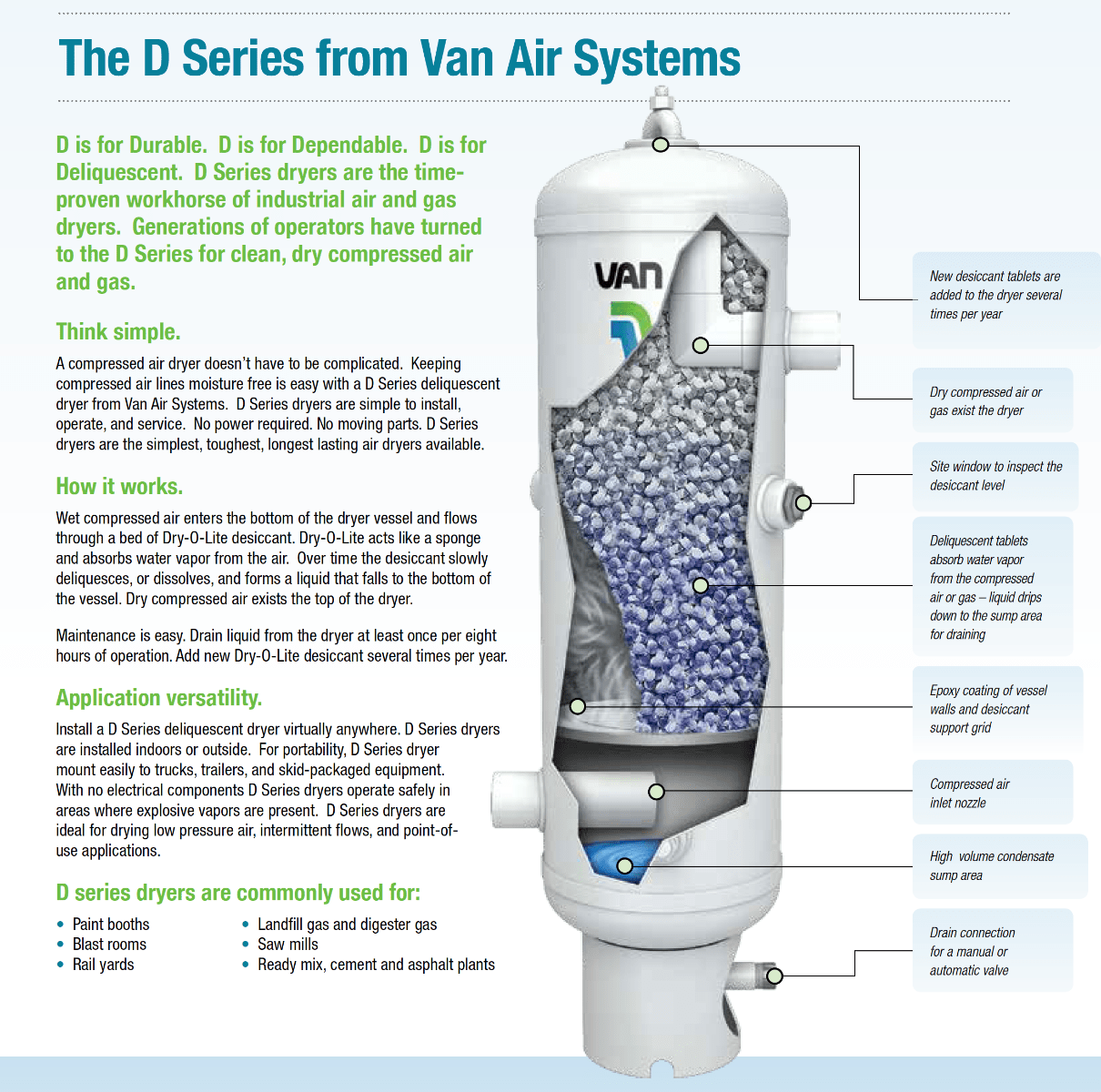 The D Series from Van Air Systems

D is for Durable. D is for Dependable. D is for Deliquescent. D Series dryers are the time-proven workhorse of industrial air and gas dryers. Generations of operators have turned to the D Series for clean, dry compressed air and gas.

Think simple.

A compressed air dryer doesn't have to be complicated. Keeping compressed air lines moisture free is easy with a D Series deliquescent dryer from Van Air Systems. D Series dryers are simple to install, operate, and service. No power required. No moving parts. D Series dryers are the simplest, toughest, longest lasting air dryers available.

How it works.

Wet compressed air enters the bottom of the dryer vessel and flows through a bed of Dry-O-Lite desiccant. Dry-O-Lite acts like a sponge and absorbs water vapor from the air. Over time the desiccant slowly deliquesces, or dissolves, and forms a liquid that falls to the bottom of the vessel. Dry compressed air exists the top of the dryer.

Maintenance is easy. Drain liquid from the dryer at least once per eight hours of operation. Add new Dry-O-Lite desiccant several times per year.

Application versatility.

Install a D Series deliquescent dryer virtually anywhere. D Series dryers are installed indoors or outside. For portability, D Series dryer mount easily to trucks, trailers, and skid-packaged equipment. With no electrical components D Series dryers operate safely in areas where explosive vapors are present. D Series dryers are ideal for drying low pressure air, intermittent flows, and point-of-use applications.

D series dryers are commonly used for:

• Paint booths
• Blast rooms
• Rail yards

• Landfill gas and digester gas
• Saw mills
• Ready mix, cement and asphalt plants

VAN

New desiccant tablets are added to the dryer several times per year

Dry compressed air or gas exist the dryer

Site window to inspect the desiccant level

Deliquescent tablets absorb water vapor from the compressed air or gas – liquid drips down to the sump area for draining

Epoxy coating of vessel walls and desiccant support grid

Compressed air inlet nozzle

High volume condensate sump area

Drain connection for a manual or automatic valve